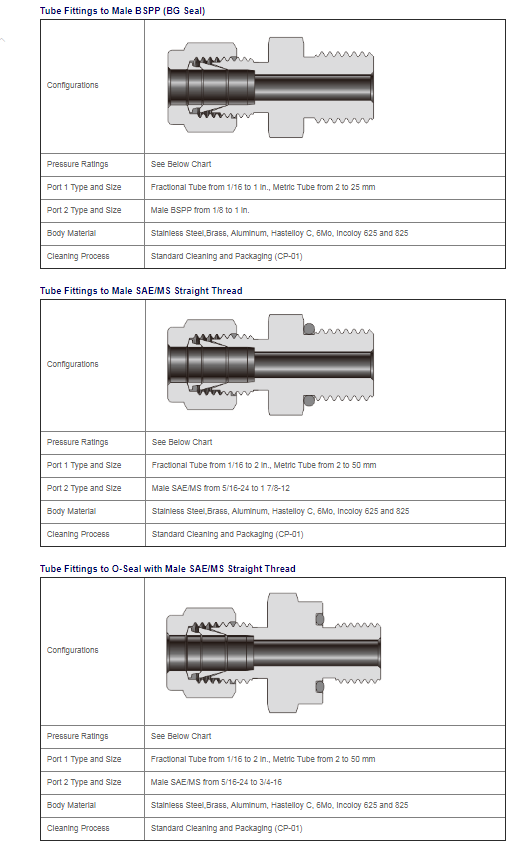 Tube Fittings to Male BSPP (BG Seal)

| Configurations | |
|---|---|
| Pressure Ratings | See Below Chart |
| Port 1 Type and Size | Fractional Tube from 1/16 to 1 in., Metric Tube from 2 to 25 mm |
| Port 2 Type and Size | Male BSPP from 1/8 to 1 in. |
| Body Material | Stainless Steel,Brass, Aluminum, Hastelloy C, 6Mo, Incoloy 625 and 825 |
| Cleaning Process | Standard Cleaning and Packaging (CP-01) |

Tube Fittings to Male SAE/MS Straight Thread

| Configurations | |
|---|---|
| Pressure Ratings | See Below Chart |
| Port 1 Type and Size | Fractional Tube from 1/16 to 2 in., Metric Tube from 2 to 50 mm |
| Port 2 Type and Size | Male SAE/MS from 5/16-24 to 1 7/8-12 |
| Body Material | Stainless Steel,Brass, Aluminum, Hastelloy C, 6Mo, Incoloy 625 and 825 |
| Cleaning Process | Standard Cleaning and Packaging (CP-01) |

Tube Fittings to O-Seal with Male SAE/MS Straight Thread

| Configurations | |
|---|---|
| Pressure Ratings | See Below Chart |
| Port 1 Type and Size | Fractional Tube from 1/16 to 2 in., Metric Tube from 2 to 50 mm |
| Port 2 Type and Size | Male SAE/MS from 5/16-24 to 3/4-16 |
| Body Material | Stainless Steel,Brass, Aluminum, Hastelloy C, 6Mo, Incoloy 625 and 825 |
| Cleaning Process | Standard Cleaning and Packaging (CP-01) |